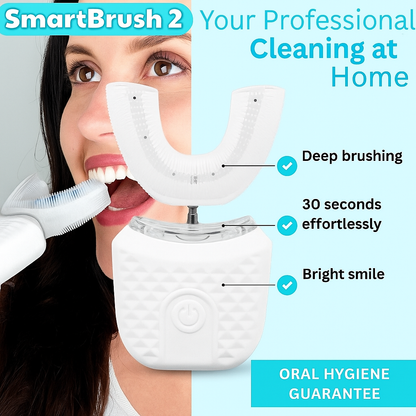 SmartBrush 2

Your Professional Cleaning at Home

Deep brushing

30 seconds effortlessly

Bright smile

ORAL HYGIENE GUARANTEE