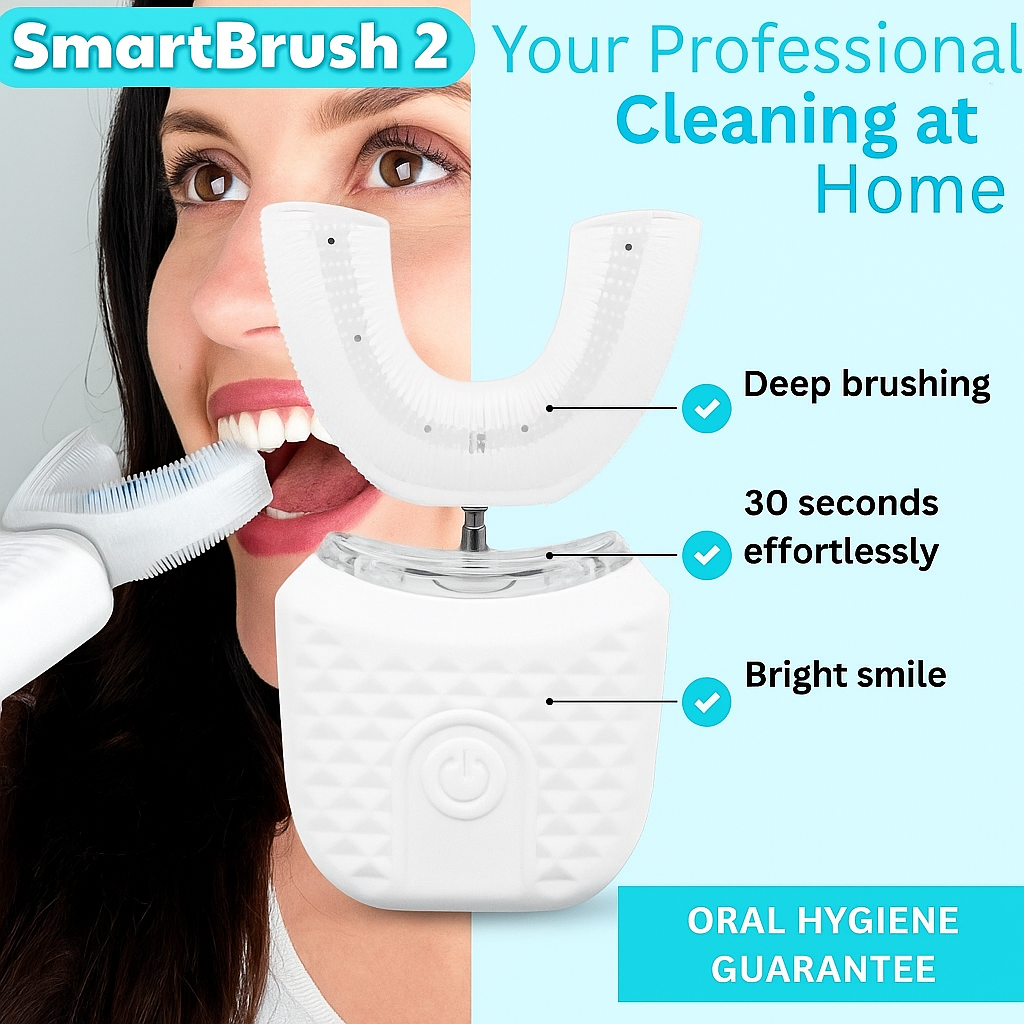 SmartBrush 2

Your Professional Cleaning at Home

Deep brushing

30 seconds effortlessly

Bright smile

ORAL HYGIENE GUARANTEE