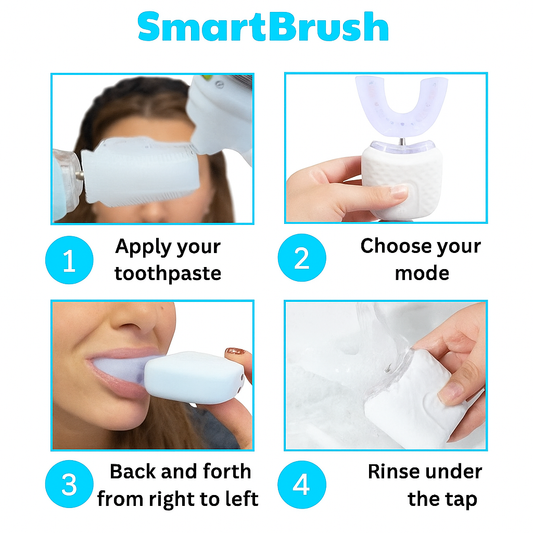 SmartBrush

1 Apply your toothpaste

2 Choose your mode

3 Back and forth from right to left

4 Rinse under the tap