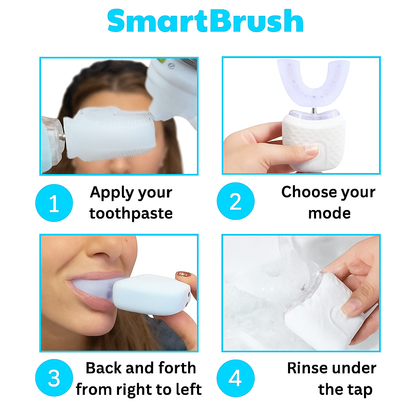 SmartBrush

1 Apply your toothpaste

2 Choose your mode

3 Back and forth from right to left

4 Rinse under the tap